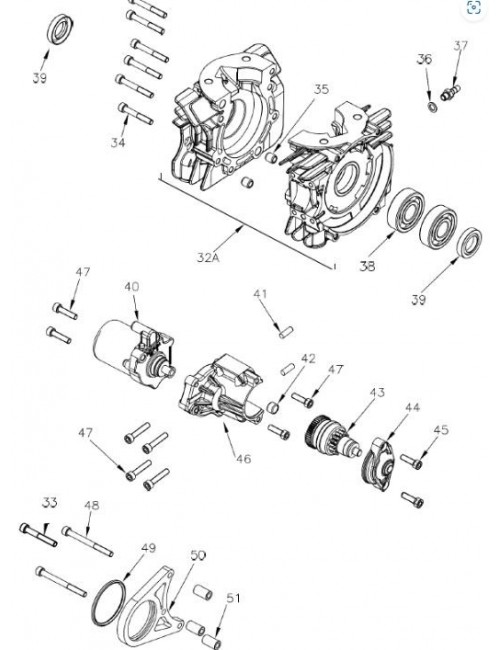 39

34

35

36

37

32A

38

39

47

40

41

42

47

43

44

45

47

46

33

48

49

50

51