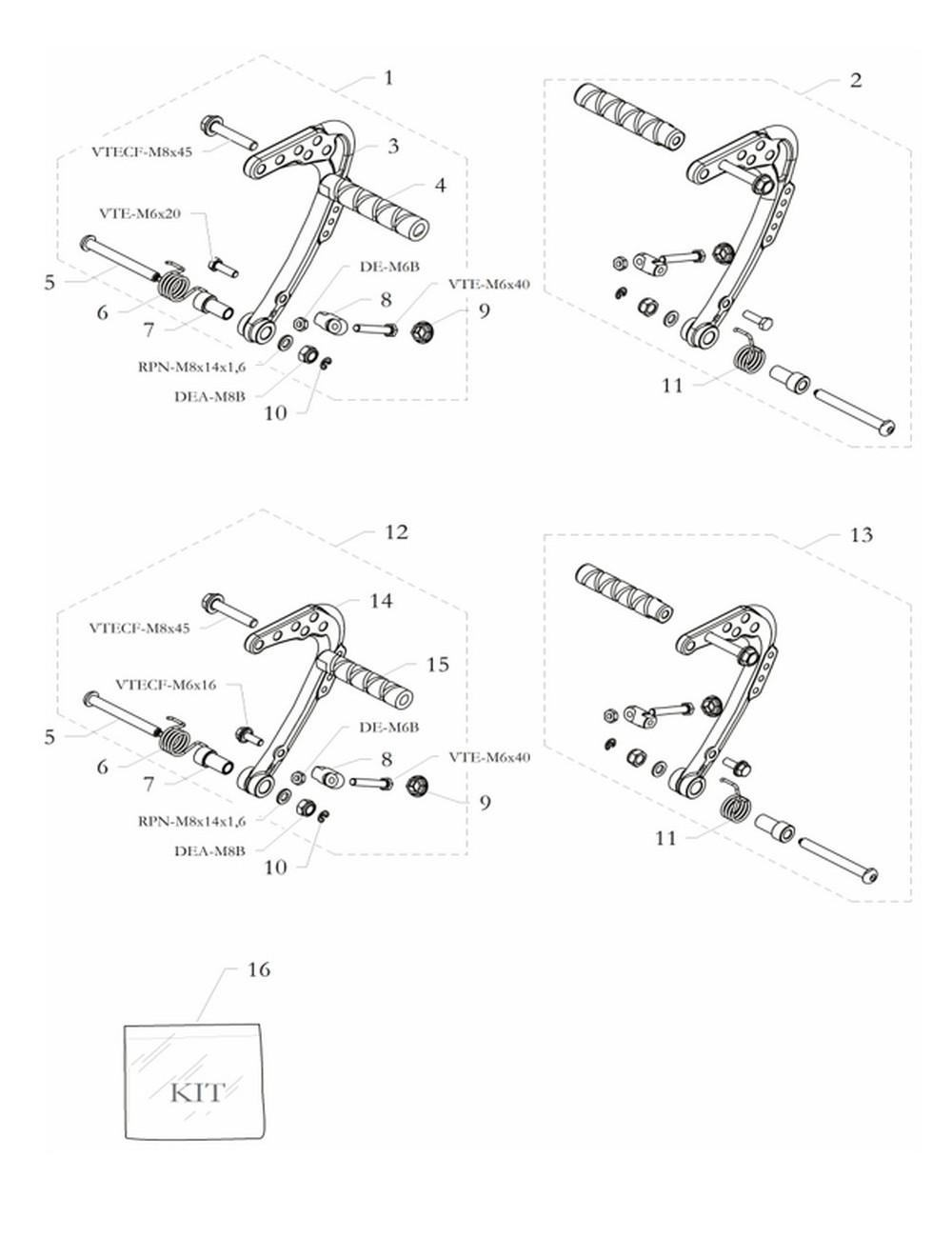 1
VTECF-M8x45
3
4
VTE-M6x20
5
6
7
DE-M6B
8
VTE-M6x40
9
RPN-M8x14x1,6
DEA-M8B
10

2
11

12
VTECF-M8x45
14
15
VTECF-M6x16
5
6
7
DE-M6B
8
VTE-M6x40
9
RPN-M8x14x1,6
DEA-M8B
10

13
11

16
KIT