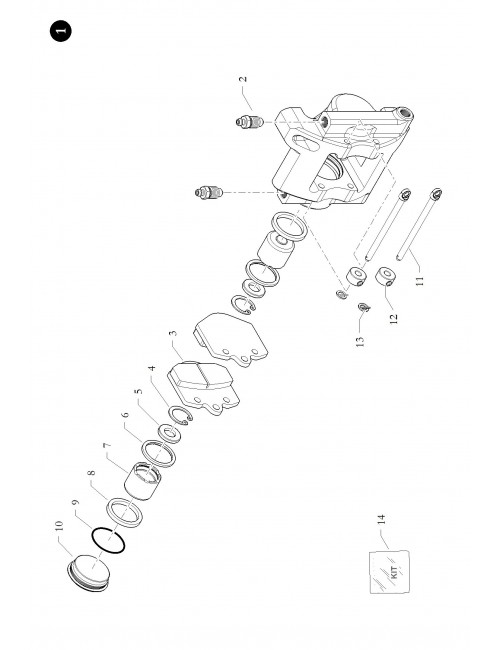 1

2

3

4

5

6

7

8

9

10

11

12

13

14

KIT